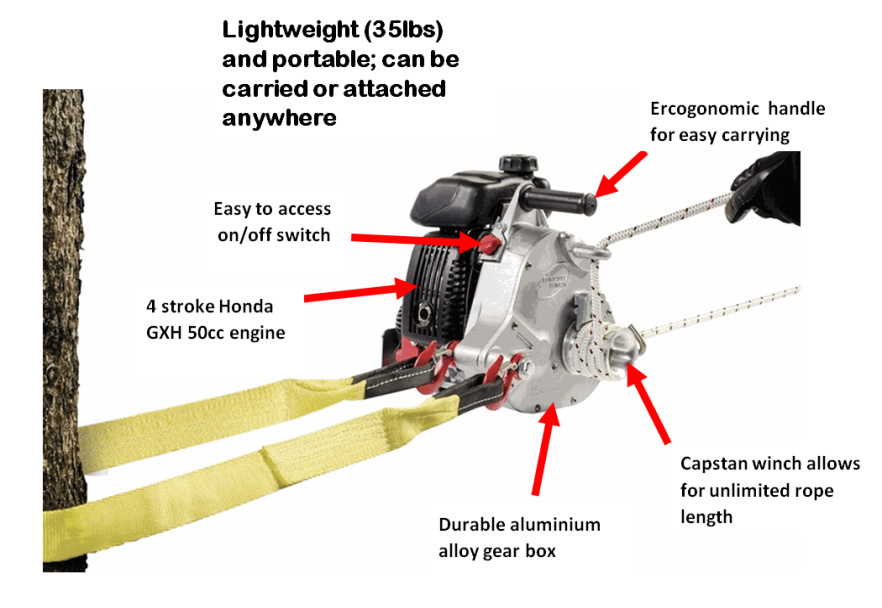 Lightweight (35lbs) and portable; can be carried or attached anywhere

Ercogonomic handle for easy carrying

Easy to access on/off switch

4 stroke Honda GXH 50cc engine

Capstan winch allows for unlimited rope length

Durable aluminium alloy gear box